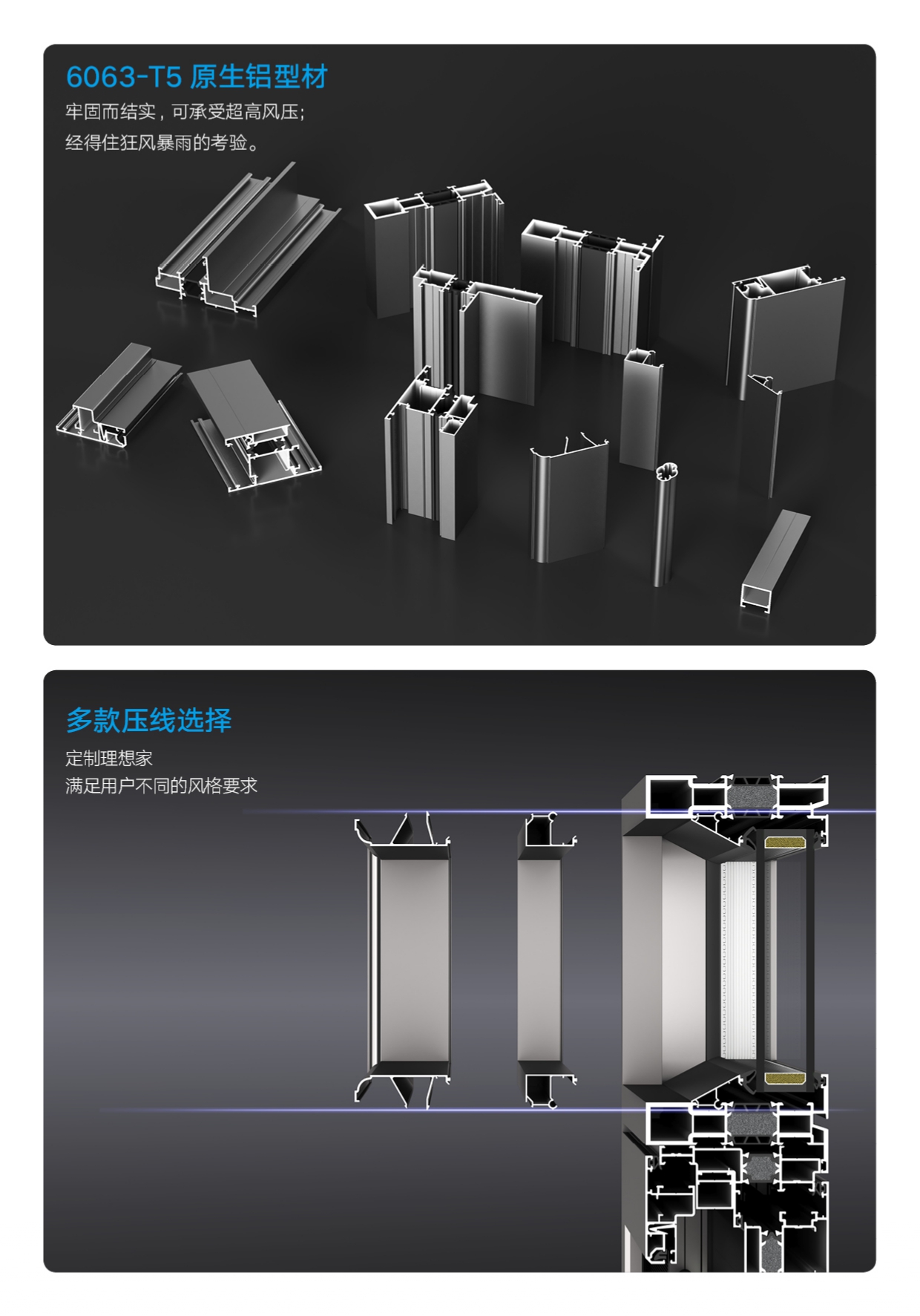 6063-T5 原生铝型材
牢固而结实，可承受超高风压；
经得住狂风暴雨的考验。

多款压线选择
定制理想家
满足用户不同的风格要求